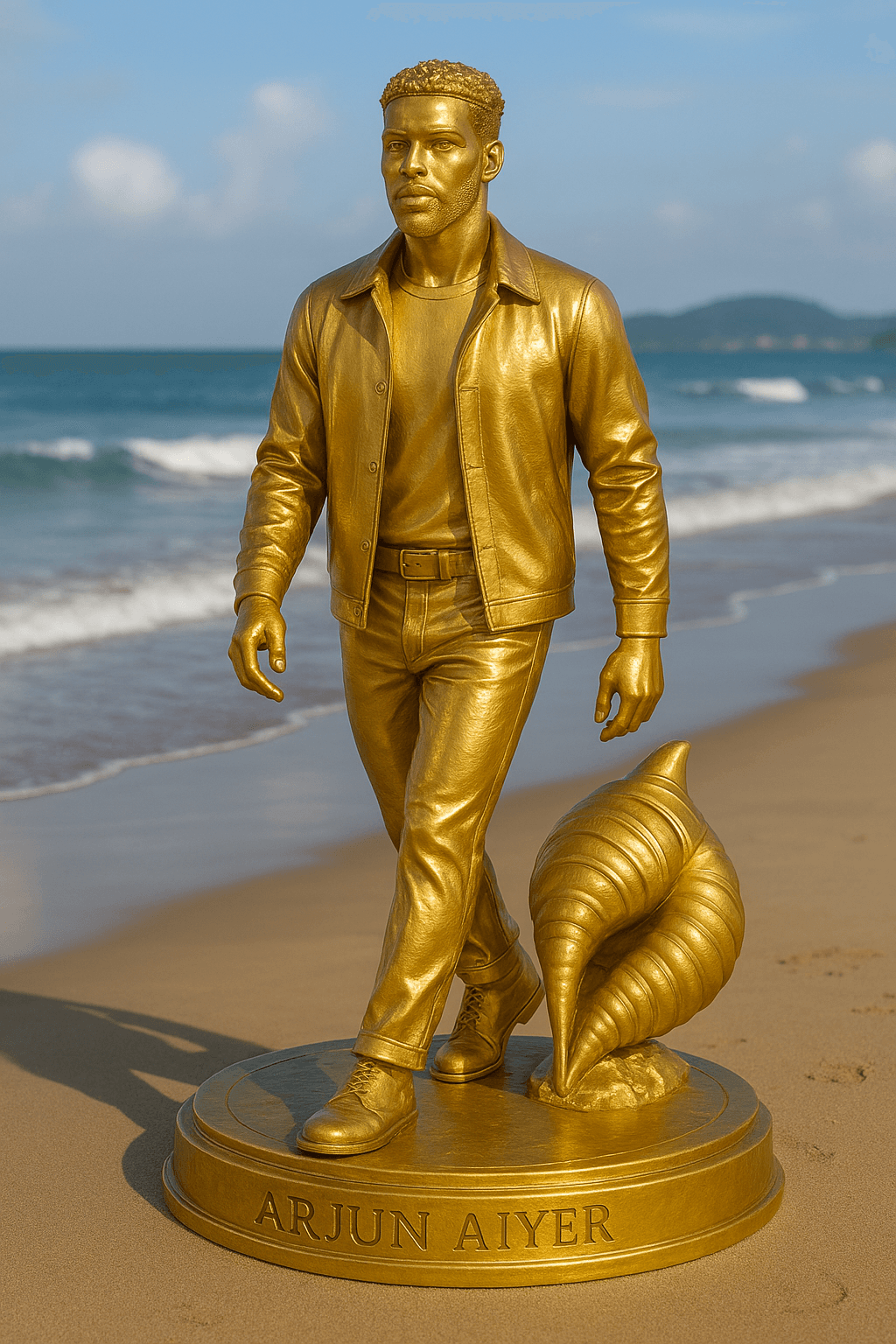 ARJUN AIYER